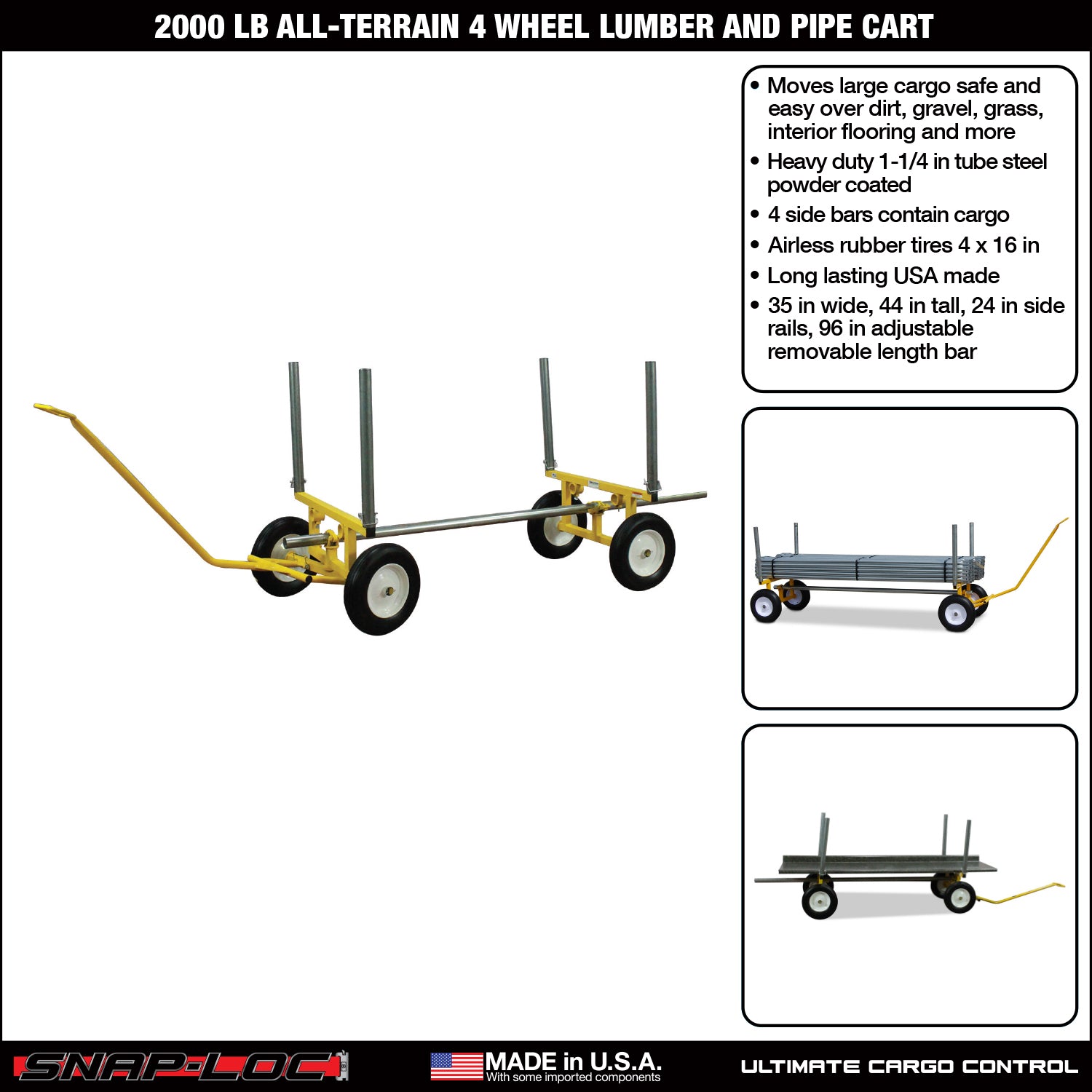 2000 LB ALL-TERRAIN 4 WHEEL LUMBER AND PIPE CART

• Moves large cargo safe and easy over dirt, gravel, grass, interior flooring and more
• Heavy duty 1-1/4 in tube steel powder coated
• 4 side bars contain cargo
• Airless rubber tires 4 x 16 in
• Long lasting USA made
• 35 in wide, 44 in tall, 24 in side rails, 96 in adjustable removable length bar

SNAP-LOC

MADE in U.S.A.
With some imported components

ULTIMATE CARGO CONTROL