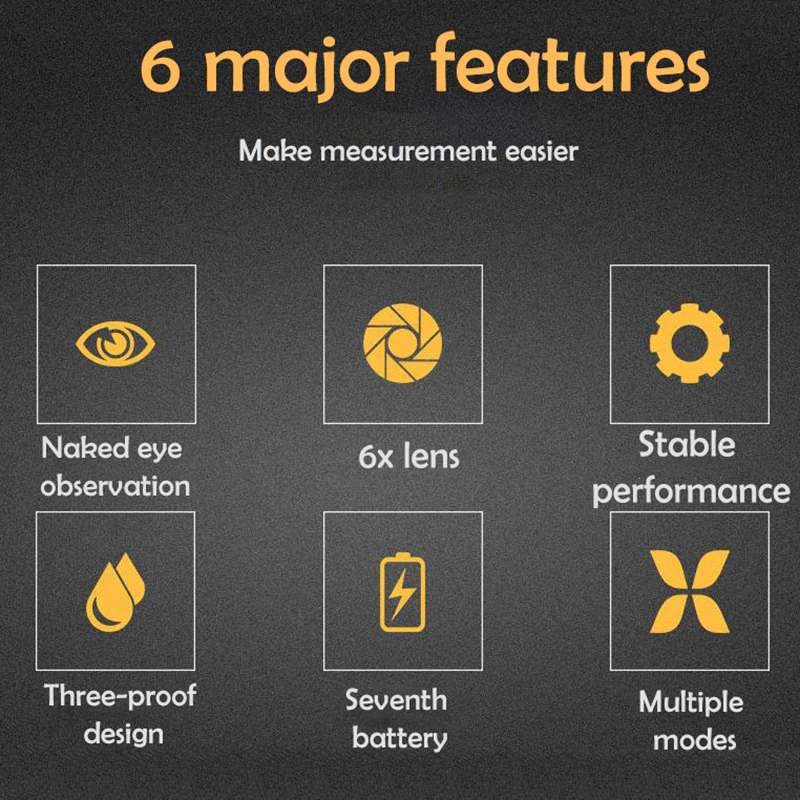 6 major features

Make measurement easier

Naked eye observation

6x lens

Stable performance

Three-proof design

Seventh battery

Multiple modes