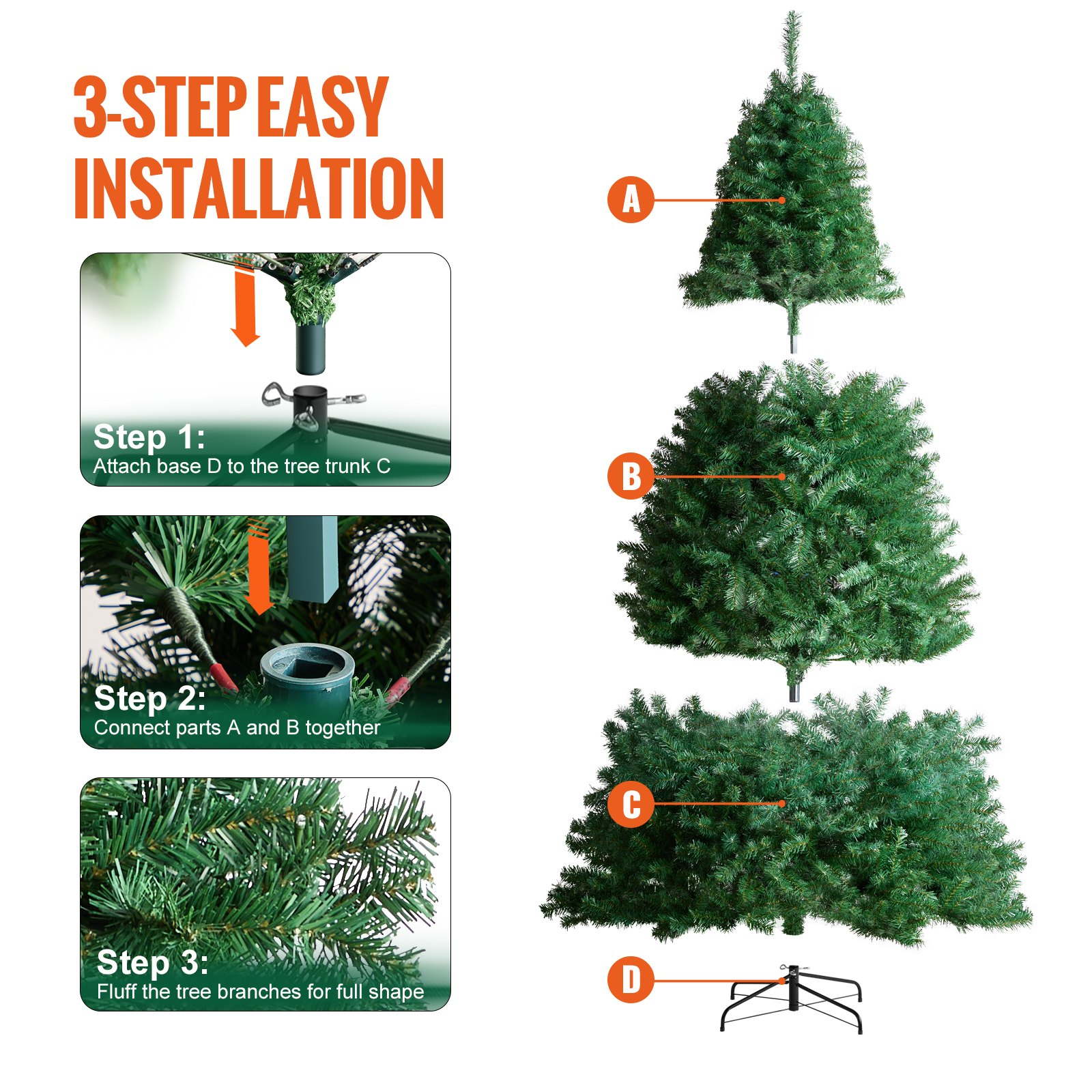 3-STEP EASY INSTALLATION

Step 1:
Attach base D to the tree trunk C

Step 2:
Connect parts A and B together

Step 3:
Fluff the tree branches for full shape

A

B

C

D