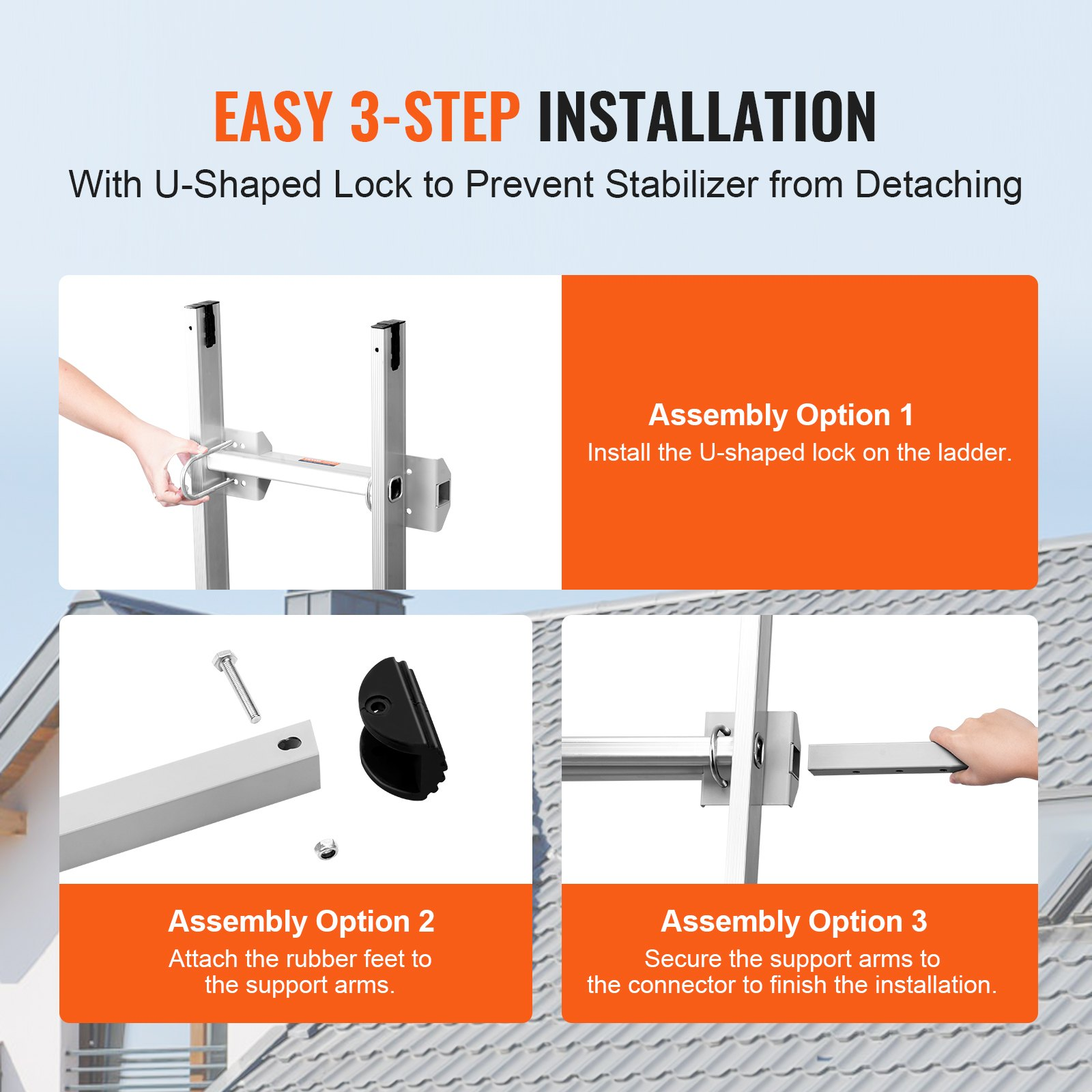 EASY 3-STEP INSTALLATION
With U-Shaped Lock to Prevent Stabilizer from Detaching

Assembly Option 1
Install the U-shaped lock on the ladder.

Assembly Option 2
Attach the rubber feet to the support arms.

Assembly Option 3
Secure the support arms to the connector to finish the installation.