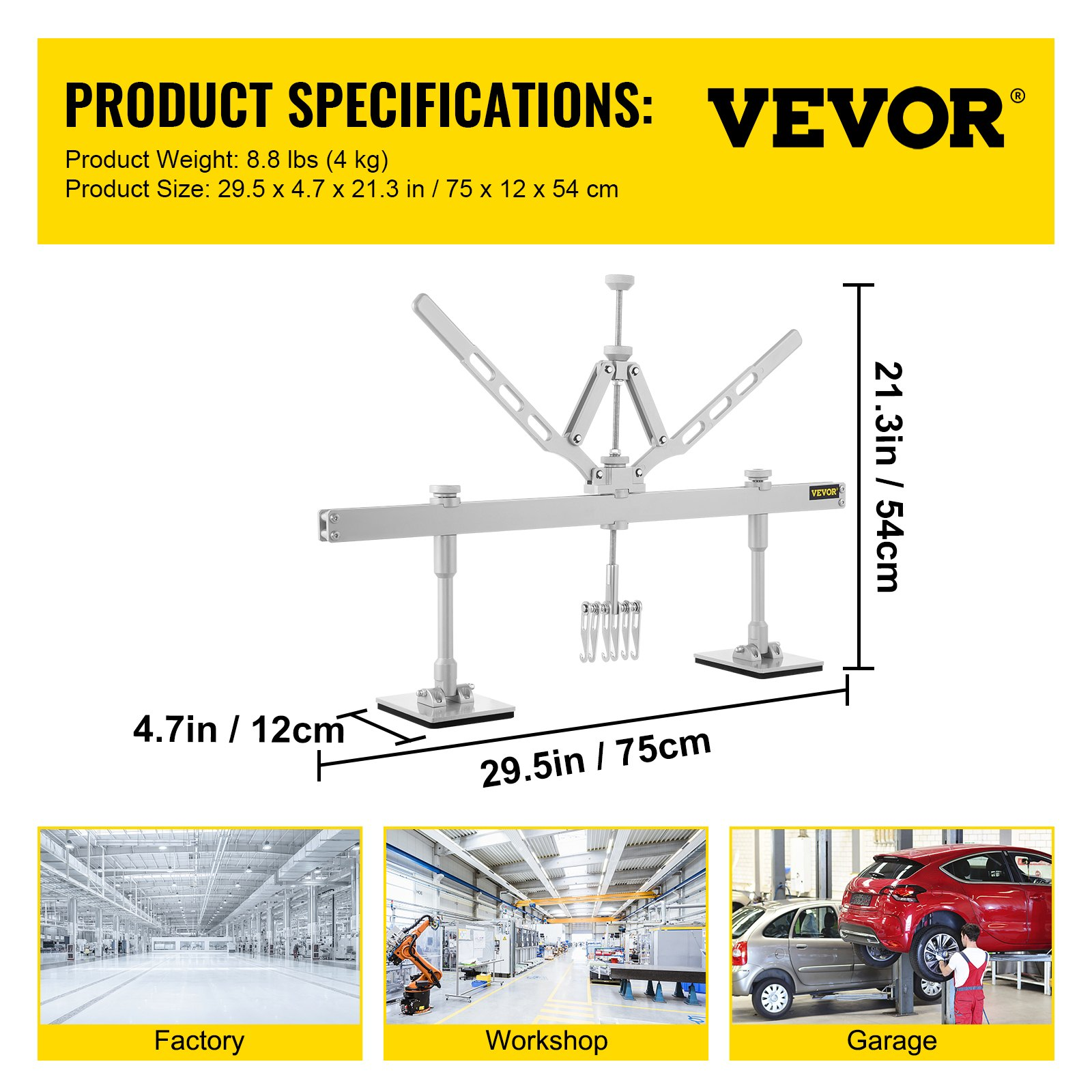 PRODUCT SPECIFICATIONS:

VEVOR®

Product Weight: 8.8 lbs (4 kg)
Product Size: 29.5 x 4.7 x 21.3 in / 75 x 12 x 54 cm

VEVOR

21.3in / 54cm

4.7in / 12cm

29.5in / 75cm

Factory

Workshop

Garage