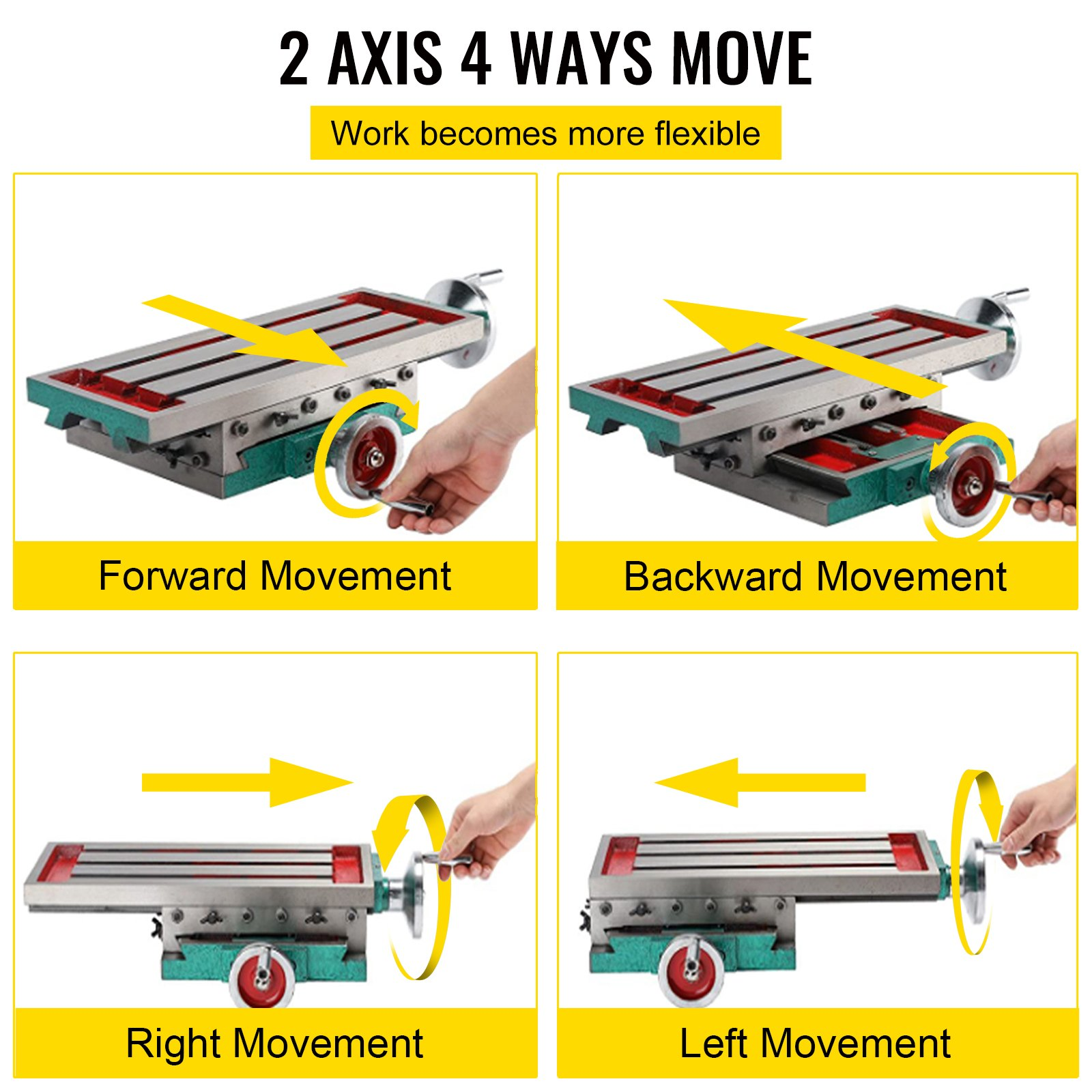 2 AXIS 4 WAYS MOVE

Work becomes more flexible

Forward Movement

Backward Movement

Right Movement

Left Movement