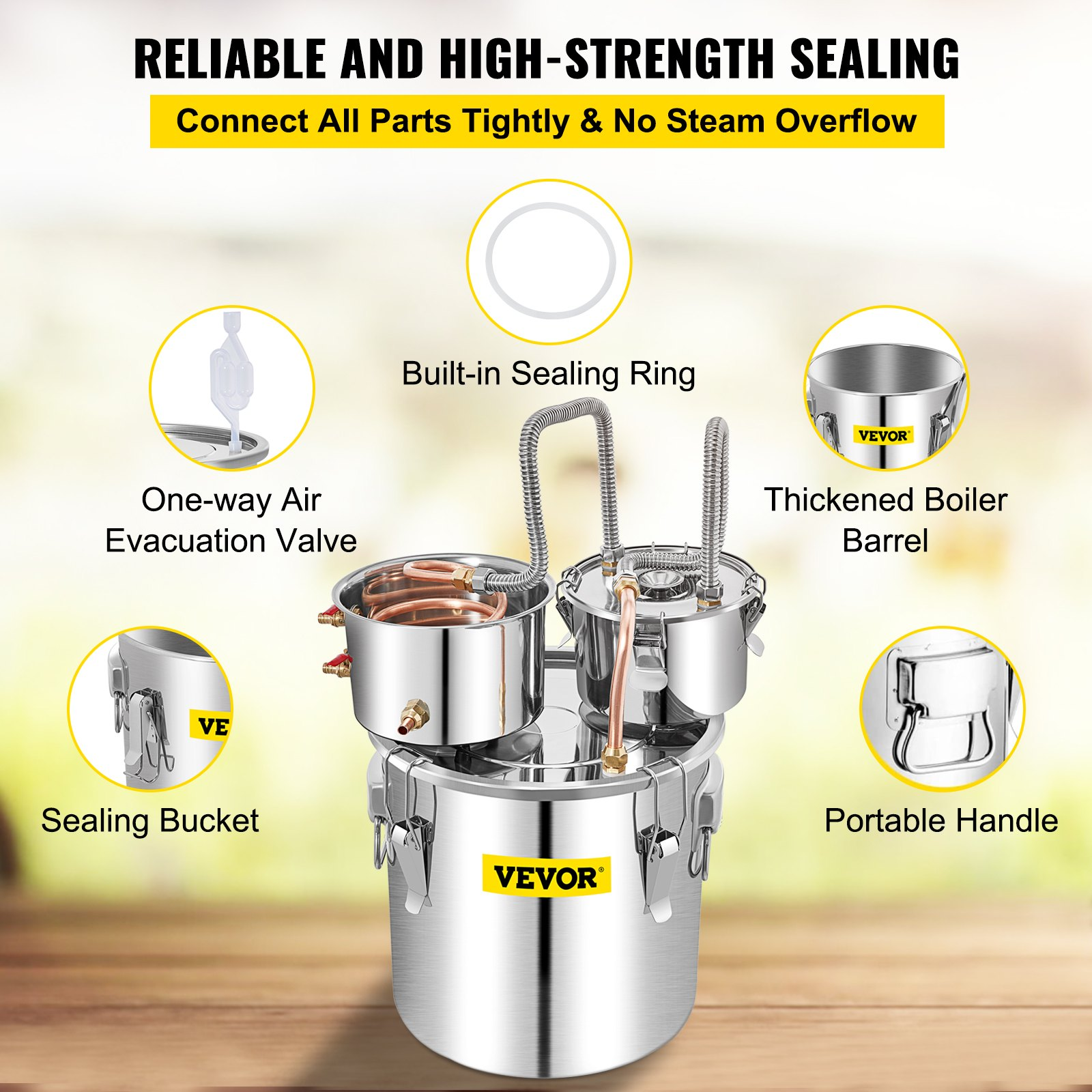 RELIABLE AND HIGH-STRENGTH SEALING

Connect All Parts Tightly & No Steam Overflow

Built-in Sealing Ring

One-way Air Evacuation Valve

VEVOR®

Thickened Boiler Barrel

VE

Sealing Bucket

Portable Handle

VEVOR®