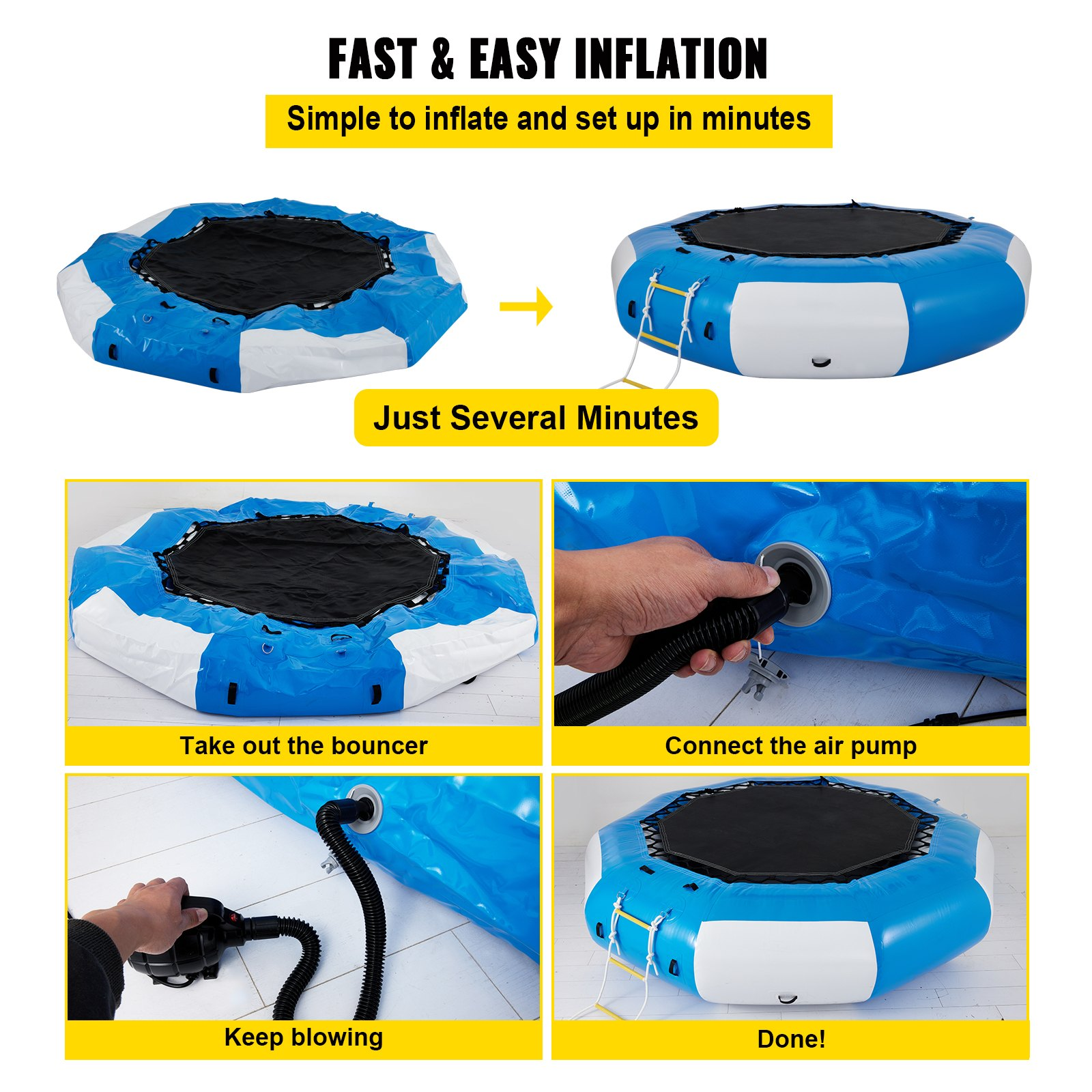 FAST & EASY INFLATION

Simple to inflate and set up in minutes

Just Several Minutes

Take out the bouncer

Connect the air pump

Keep blowing

Done!