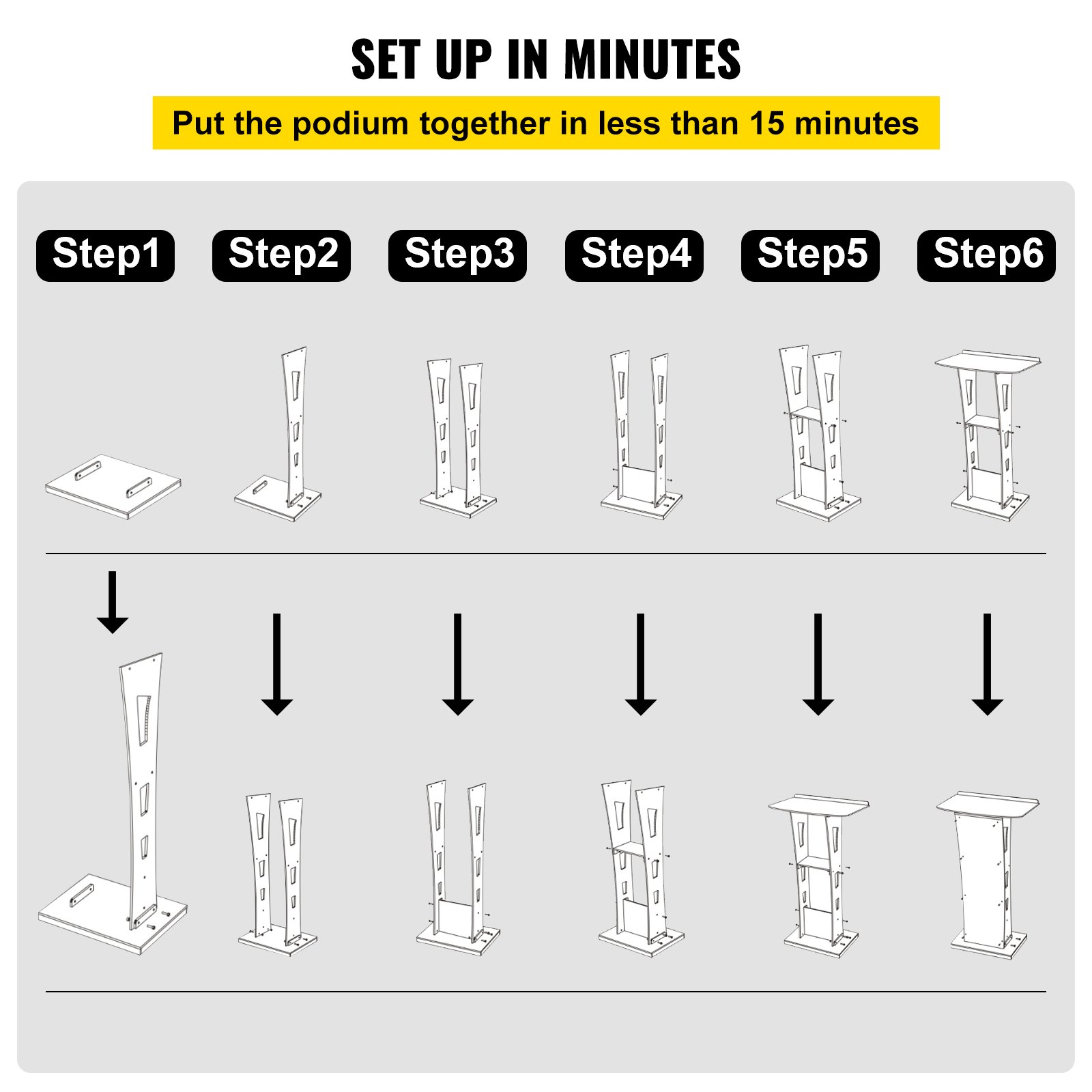 SET UP IN MINUTES

Put the podium together in less than 15 minutes

Step1 Step2 Step3 Step4 Step5 Step6