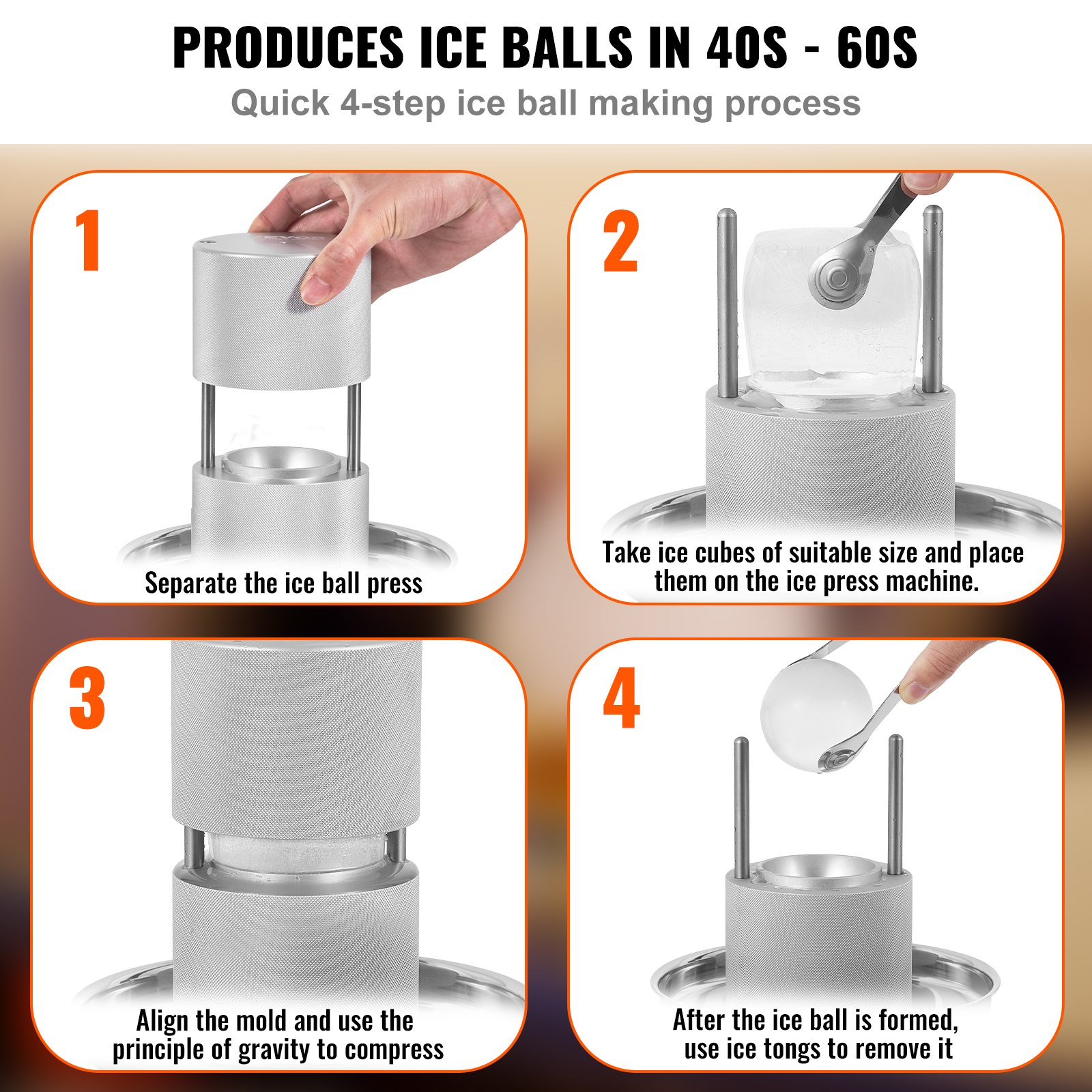 PRODUCES ICE BALLS IN 40S - 60S

Quick 4-step ice ball making process

1

Separate the ice ball press

2

Take ice cubes of suitable size and place them on the ice press machine.

3

Align the mold and use the principle of gravity to compress

4

After the ice ball is formed, use ice tongs to remove it